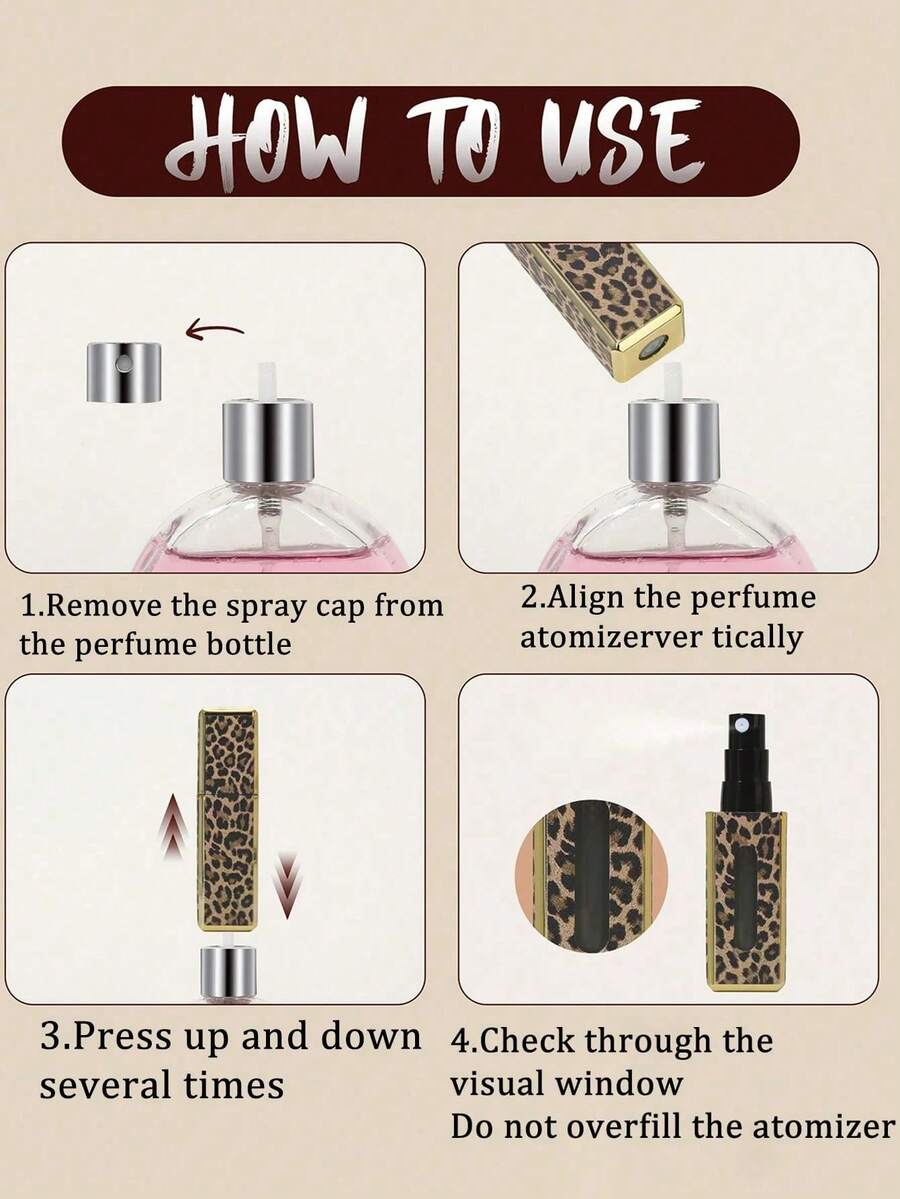 HOW TO USE

1.Remove the spray cap from the perfume bottle

2.Align the perfume atomizerver tically

3.Press up and down several times

4.Check through the visual window
Do not overfill the atomizer