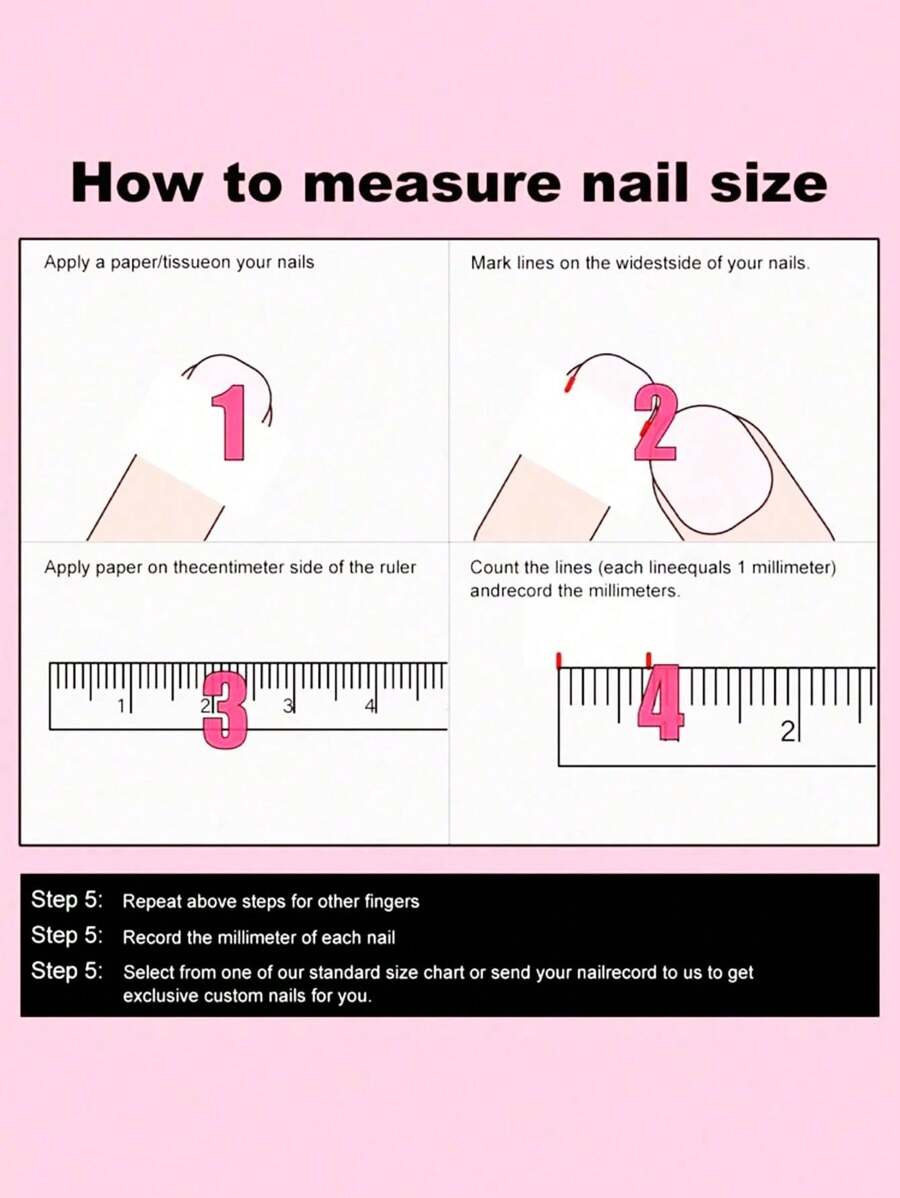 How to measure nail size

Apply a paper/tissueon your nails

1

Mark lines on the widestside of your nails.

2

Apply paper on thecentimeter side of the ruler

1 2 3 4

3

Count the lines (each lineequals 1 millimeter) andrecord the millimeters.

4

2

Step 5: Repeat above steps for other fingers

Step 5: Record the millimeter of each nail

Step 5: Select from one of our standard size chart or send your nailrecord to us to get exclusive custom nails for you.