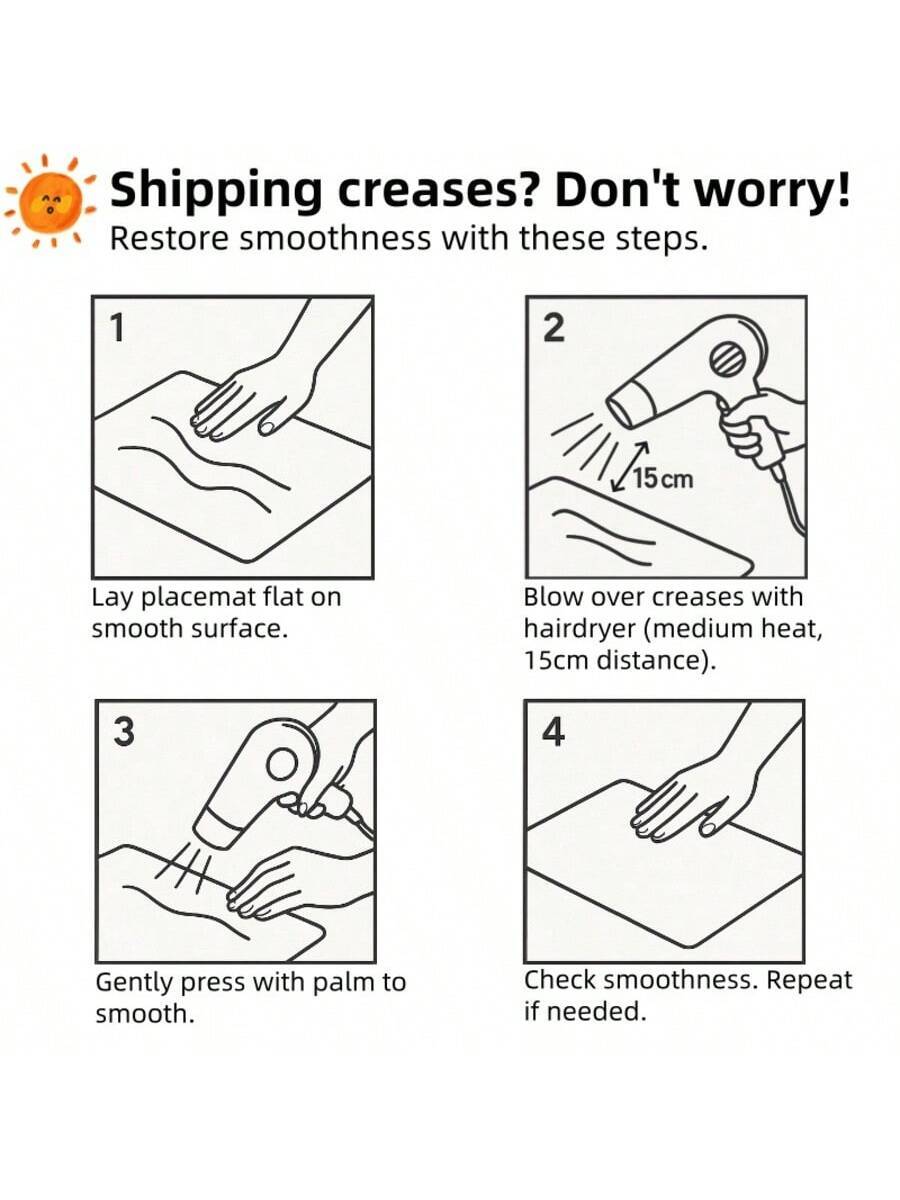 Shipping creases? Don't worry!
Restore smoothness with these steps.

1

Lay placemat flat on smooth surface.

2

15cm

Blow over creases with hairdryer (medium heat, 15cm distance).

3

Gently press with palm to smooth.

4

Check smoothness. Repeat if needed.