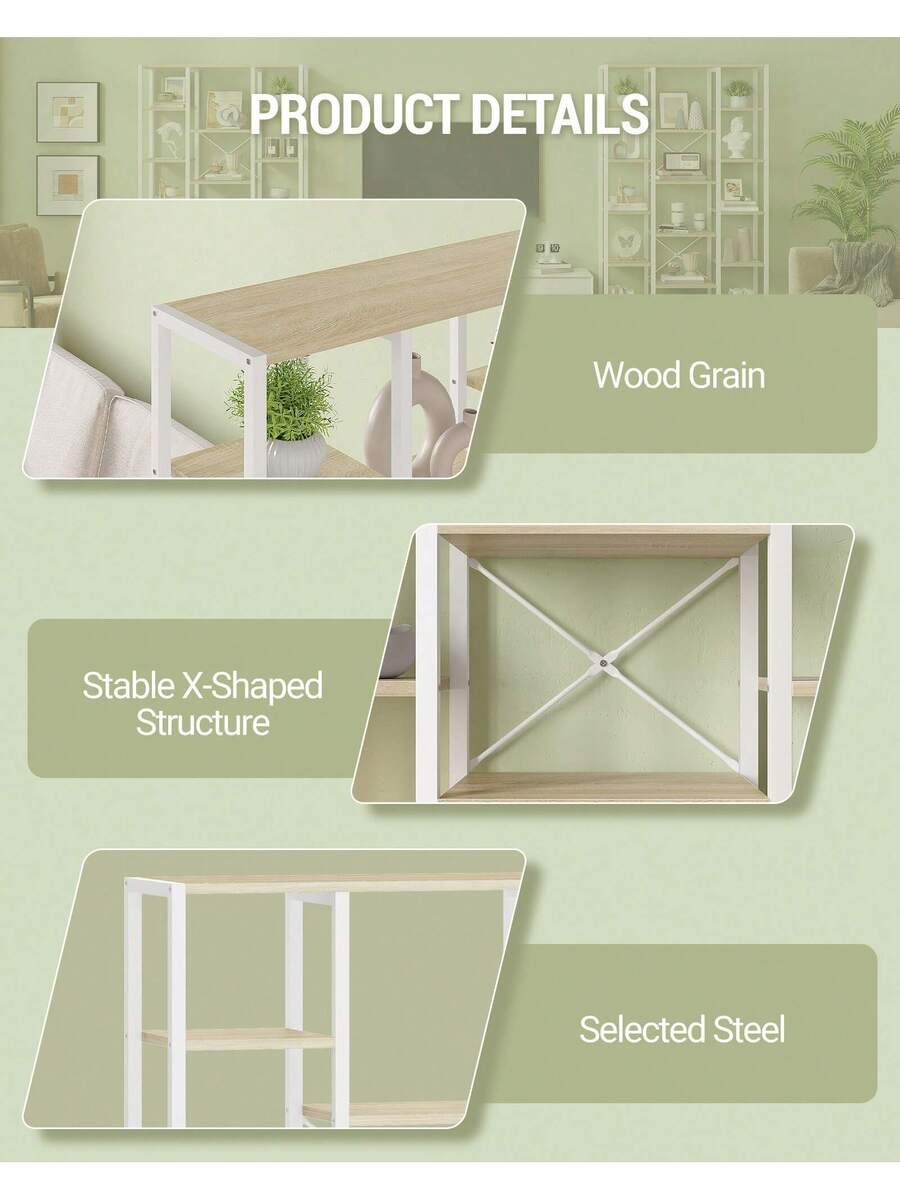 PRODUCT DETAILS

Wood Grain

Stable X-Shaped Structure

Selected Steel