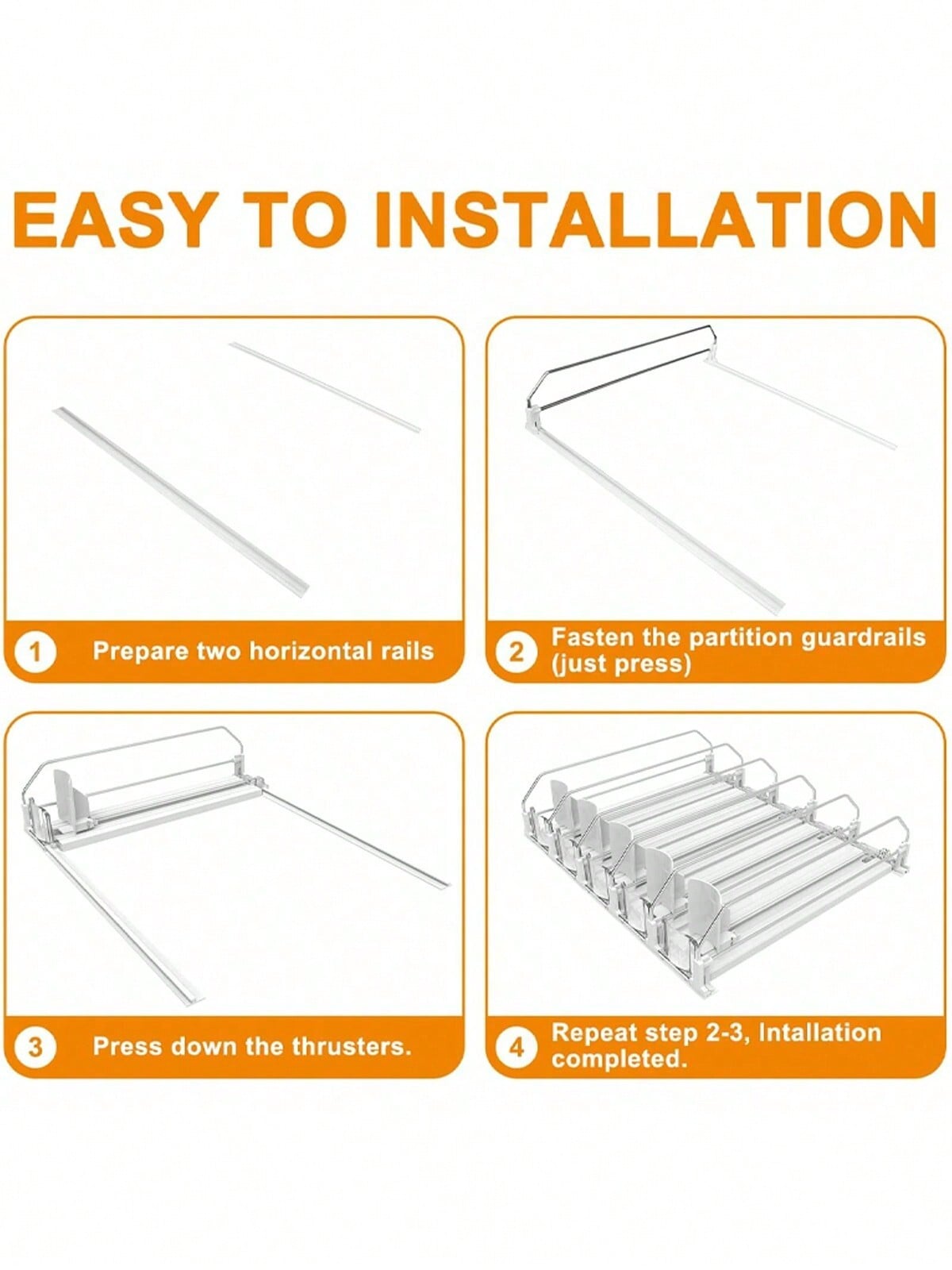 EASY TO INSTALLATION

1 Prepare two horizontal rails

2 Fasten the partition guardrails (just press)

3 Press down the thrusters.

4 Repeat step 2-3, Intallation completed.