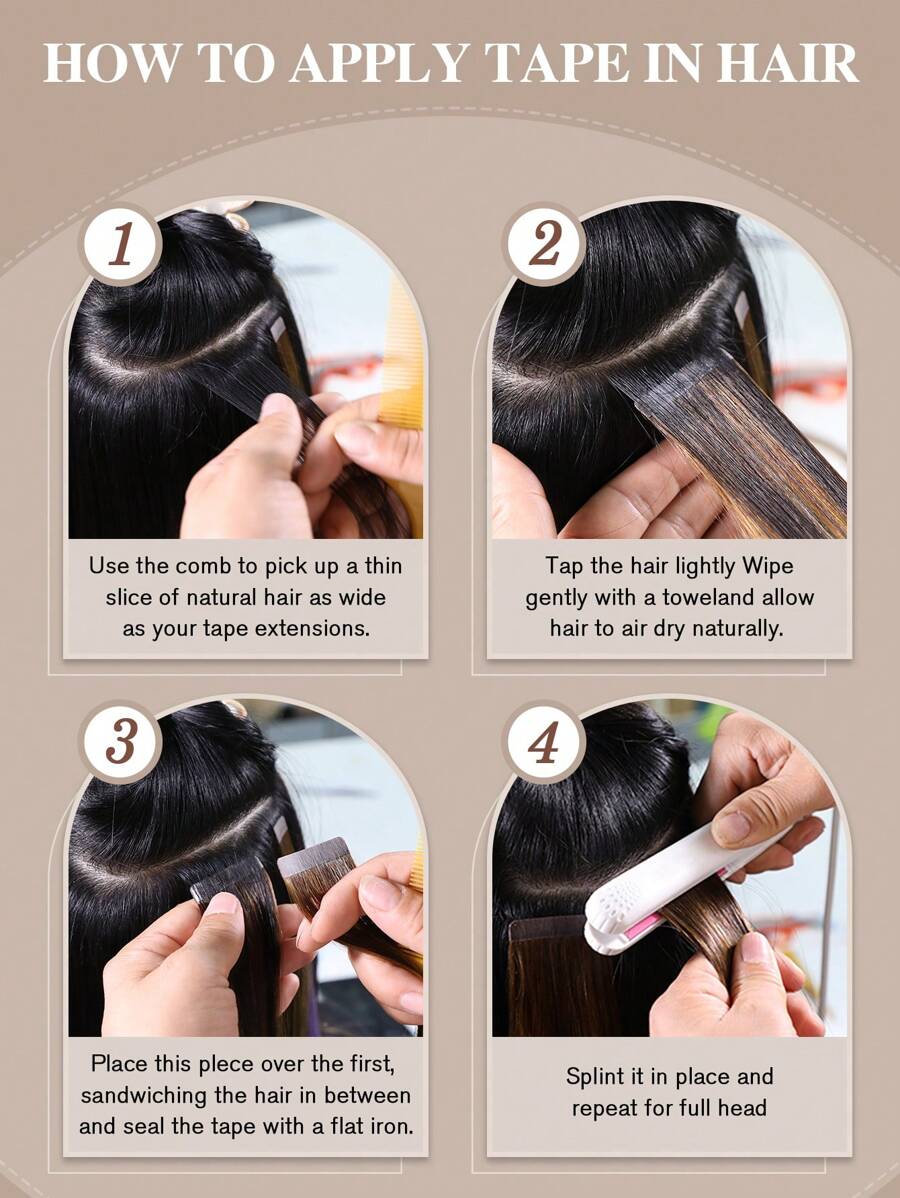 HOW TO APPLY TAPE IN HAIR

1

Use the comb to pick up a thin slice of natural hair as wide as your tape extensions.

2

Tap the hair lightly Wipe gently with a toweland allow hair to air dry naturally.

3

Place this piece over the first, sandwiching the hair in between and seal the tape with a flat iron.

4

Splint it in place and repeat for full head