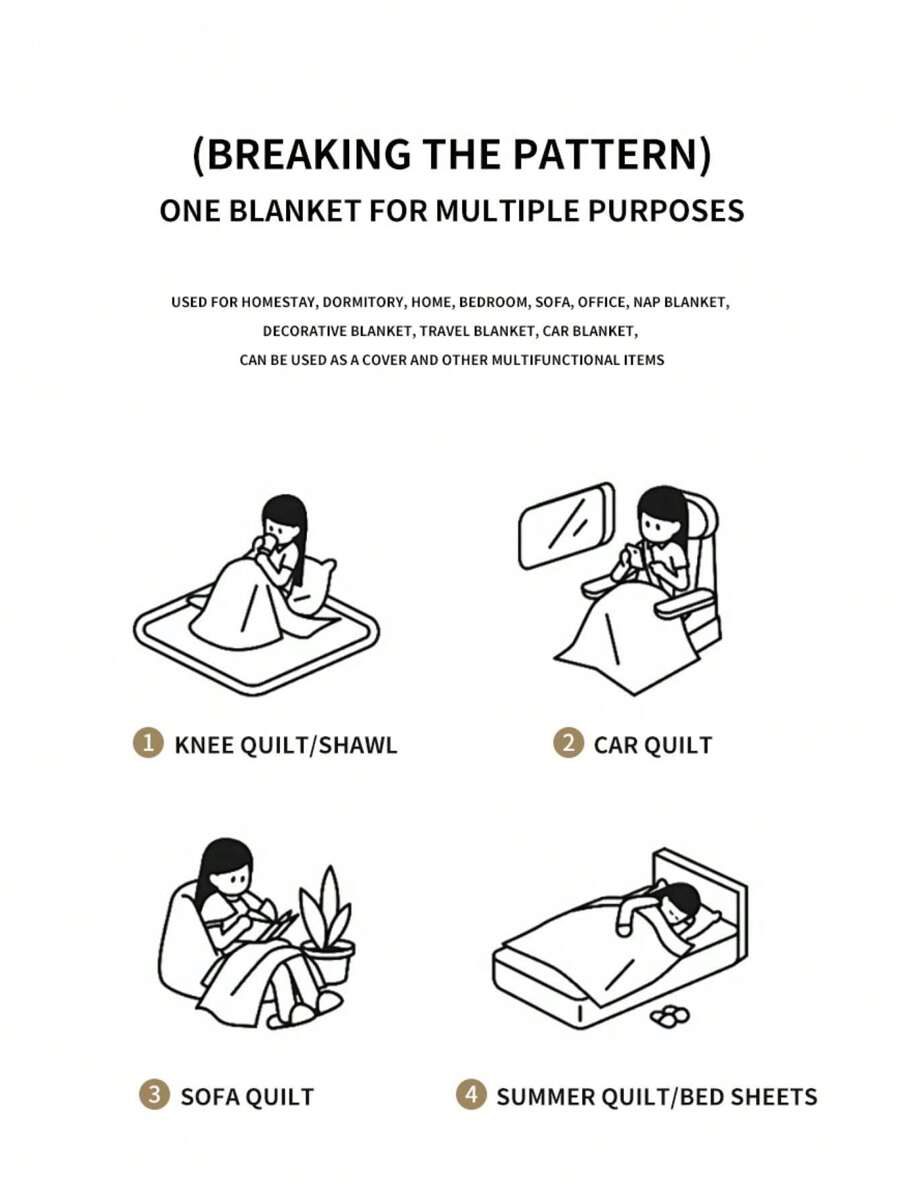 (BREAKING THE PATTERN)
ONE BLANKET FOR MULTIPLE PURPOSES

USED FOR HOMESTAY, DORMITORY, HOME, BEDROOM, SOFA, OFFICE, NAP BLANKET, DECORATIVE BLANKET, TRAVEL BLANKET, CAR BLANKET, CAN BE USED AS A COVER AND OTHER MULTIFUNCTIONAL ITEMS

1 KNEE QUILT/SHAWL

2 CAR QUILT

3 SOFA QUILT

4 SUMMER QUILT/BED SHEETS